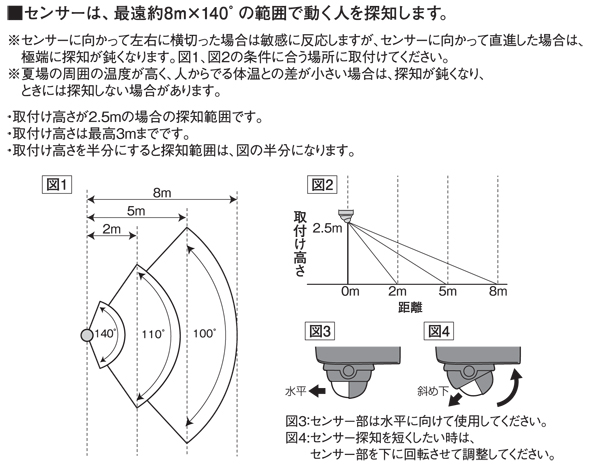 ■センサーは、最遠約8m×140°の範囲で動く人を探知します。

※センサーに向かって左右に横切った場合は敏感に反応しますが、センサーに向かって直進した場合は、極端に探知が鈍くなります。図1、図2の条件に合う場所に取付けてください。
※夏場の周囲の温度が高く、人からでる体温との差が小さい場合は、探知が鈍くなり、ときには探知しない場合があります。

・取付け高さが2.5mの場合の探知範囲です。
・取付け高さは最高3mまでです。
・取付け高さを半分にすると探知範囲は、図の半分になります。

図1
8m
5m
2m
140°
110°
100°

図2
取付け高さ
2.5m
0m
2m
5m
8m
距離

図3
水平

図4
斜め下

図3:センサー部は水平に向けて使用してください。
図4:センサー探知を短くしたい時は、センサー部を下に回転させて調整してください。